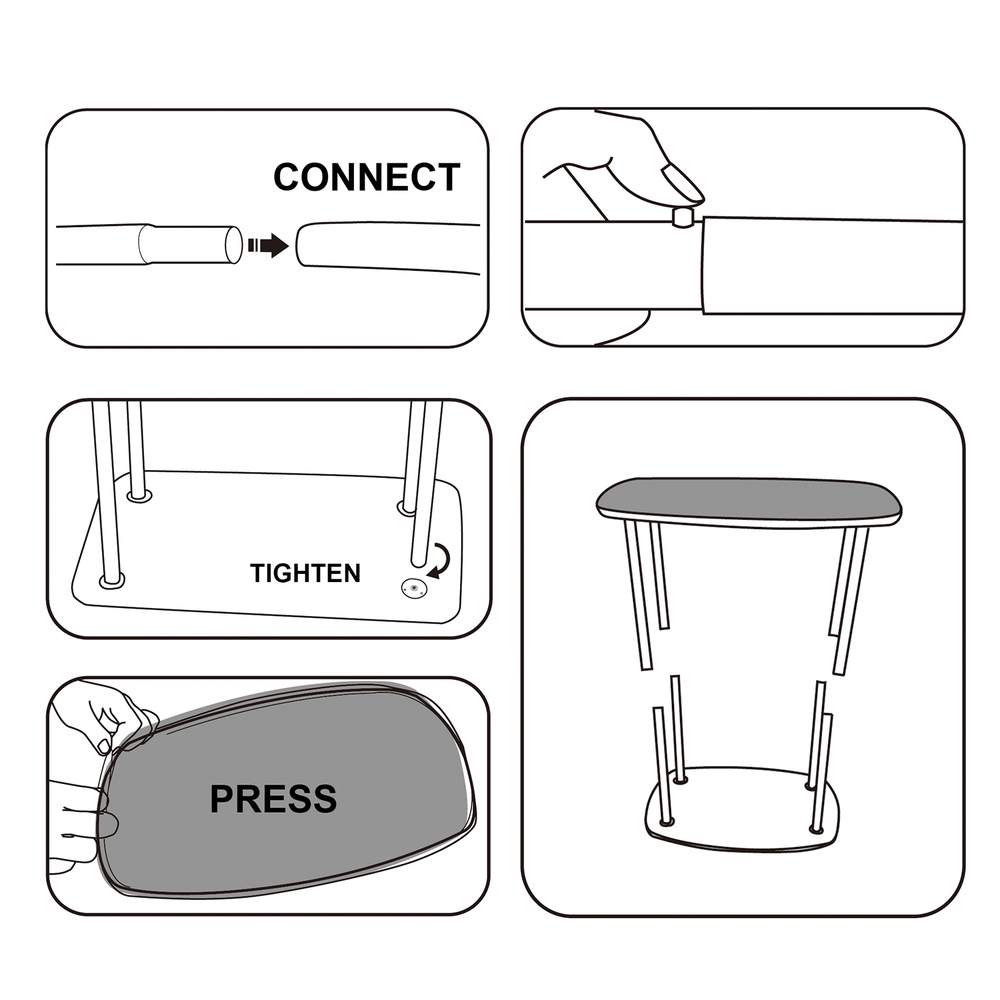 CONNECT

TIGHTEN

PRESS